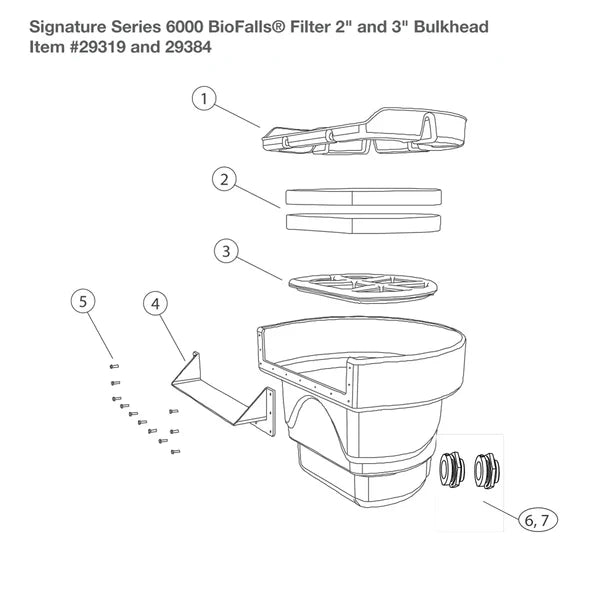 Signature Series 6000 BioFalls® Filter 2" and 3" Bulkhead
Item #29319 and 29384

1

2

3

5

4

6, 7