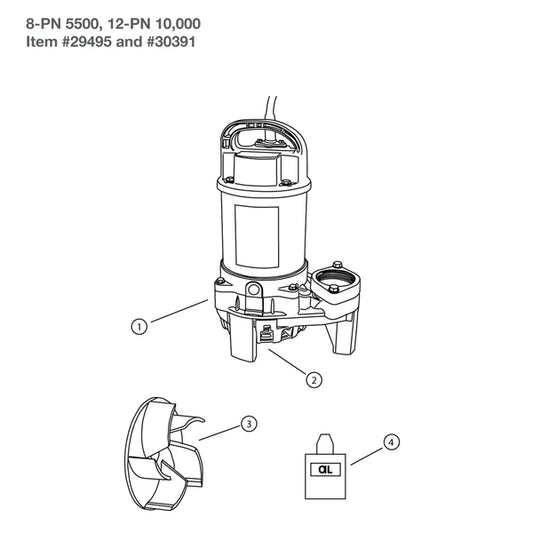 8-PN 5500, 12-PN 10,000
Item #29495 and #30391

1

2

3

4

OIL