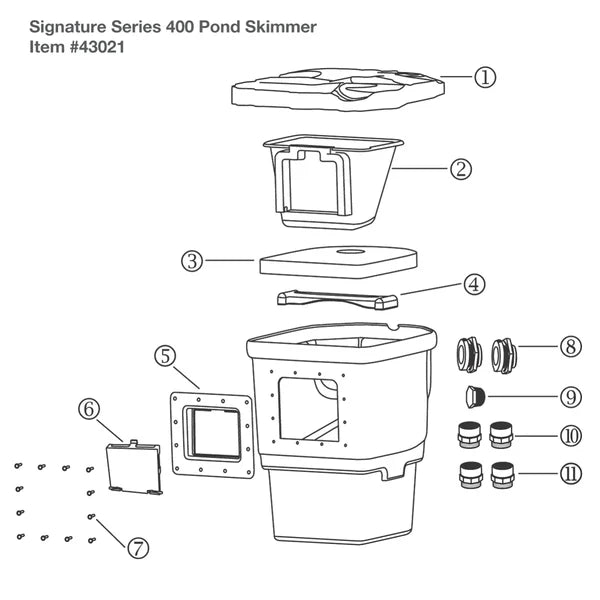 Signature Series 400 Pond Skimmer
Item #43021

①
②
③
④
⑤
⑥
⑦
⑧
⑨
⑩
⑪