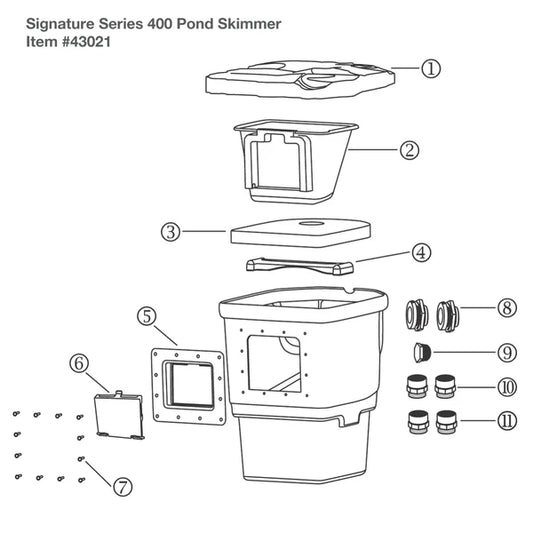 Signature Series 400 Pond Skimmer
Item #43021

①
②
③
④
⑤
⑥
⑦
⑧
⑨
⑩
⑪