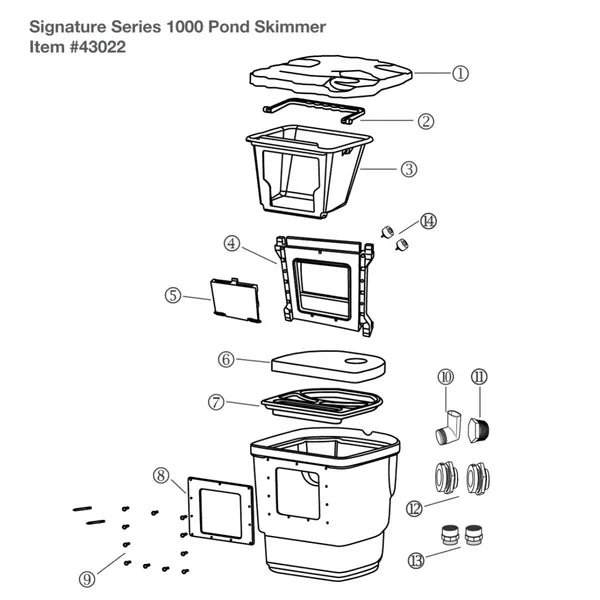 Signature Series 1000 Pond Skimmer
Item #43022

①
②
③
⑭
④
⑤
⑥
⑩
⑪
⑦
⑧
⑫
⑬
⑨