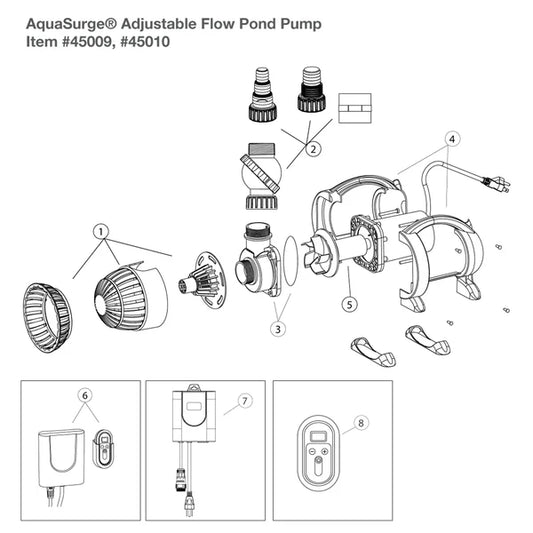 AquaSurge® Adjustable Flow Pond Pump
Item #45009, #45010

2

4

1

5

3

6

7

8