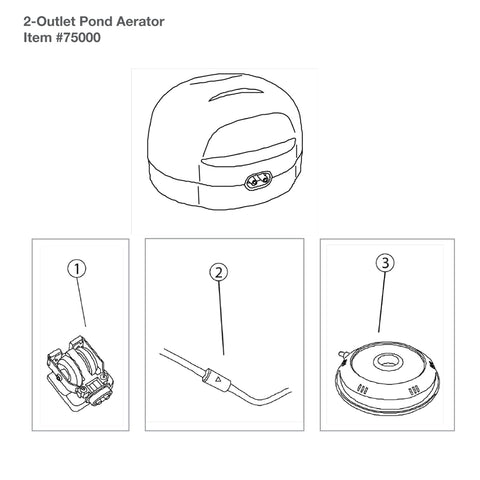 2-Outlet Pond Aerator
Item #75000

1

2

3