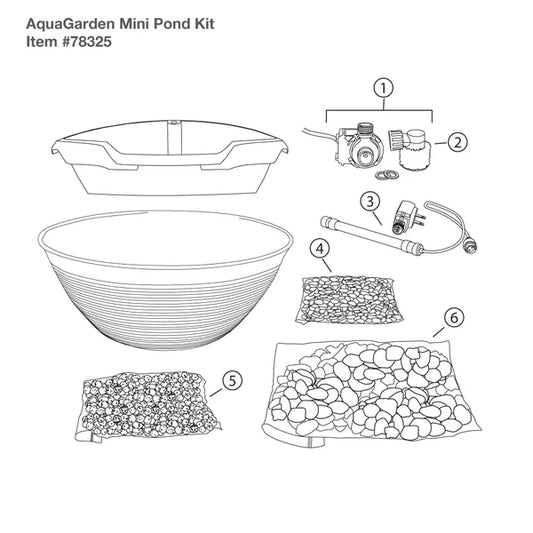 AquaGarden Mini Pond Kit
Item #78325

1
2
3
4
6
5