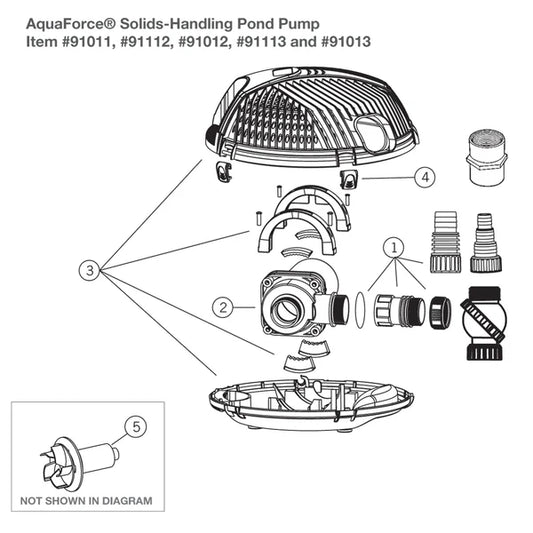 AquaForce® Solids-Handling Pond Pump
Item #91011, #91112, #91012, #91113 and #91013

4

1

3

2

5

NOT SHOWN IN DIAGRAM