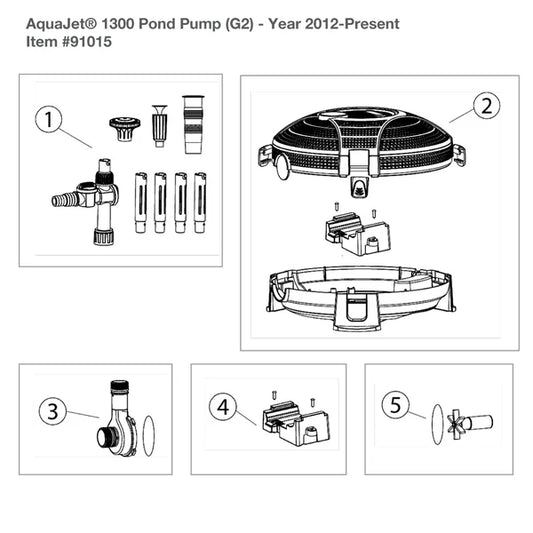 AquaJet® 1300 Pond Pump (G2) - Year 2012-Present
Item #91015

1

2

3

4

5