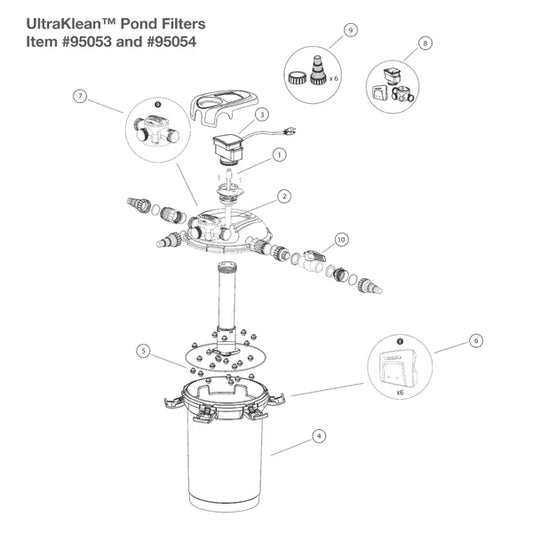 UltraKlean™ Pond Filters
Item #95053 and #95054

9
x 6
8
7
3
1
2
10
5
6
x6
4