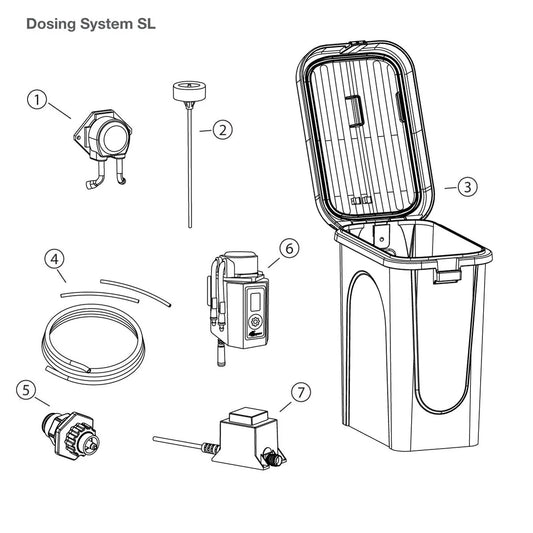 Dosing System SL

1

2

3

4

6

5

7