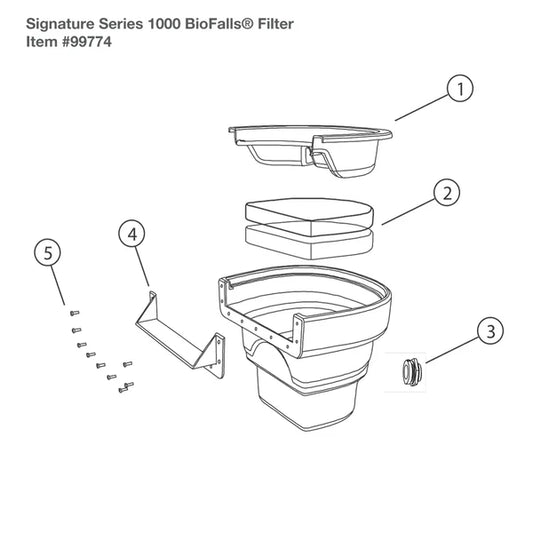 Signature Series 1000 BioFalls® Filter
Item #99774

1

2

4

5

3