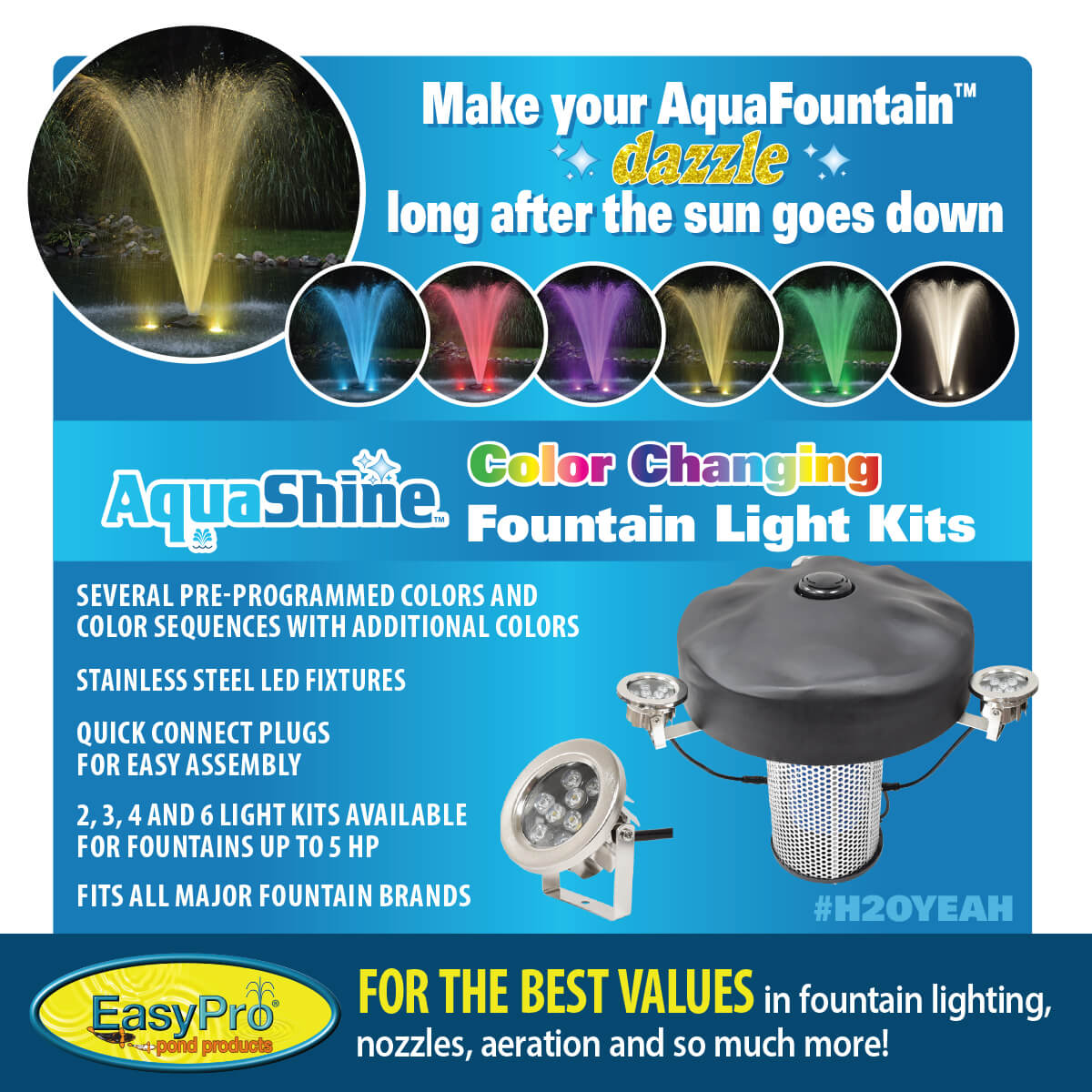 Make your AquaFountain™
dazzle
long after the sun goes down

AquaShine™ Color Changing Fountain Light Kits

SEVERAL PRE-PROGRAMMED COLORS AND COLOR SEQUENCES WITH ADDITIONAL COLORS

STAINLESS STEEL LED FIXTURES

QUICK CONNECT PLUGS FOR EASY ASSEMBLY

2, 3, 4 AND 6 LIGHT KITS AVAILABLE FOR FOUNTAINS UP TO 5 HP

FITS ALL MAJOR FOUNTAIN BRANDS

#H2OYEAH

EasyPro® pond products

FOR THE BEST VALUES in fountain lighting, nozzles, aeration and so much more!