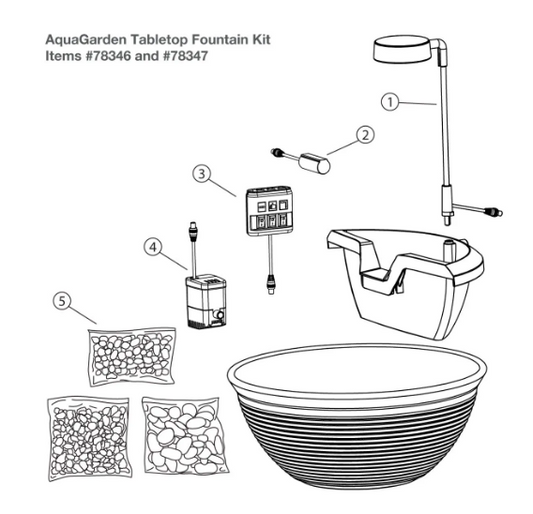 AquaGarden Tabletop Fountain Kit
Items #78346 and #78347

1
2
3
4
5