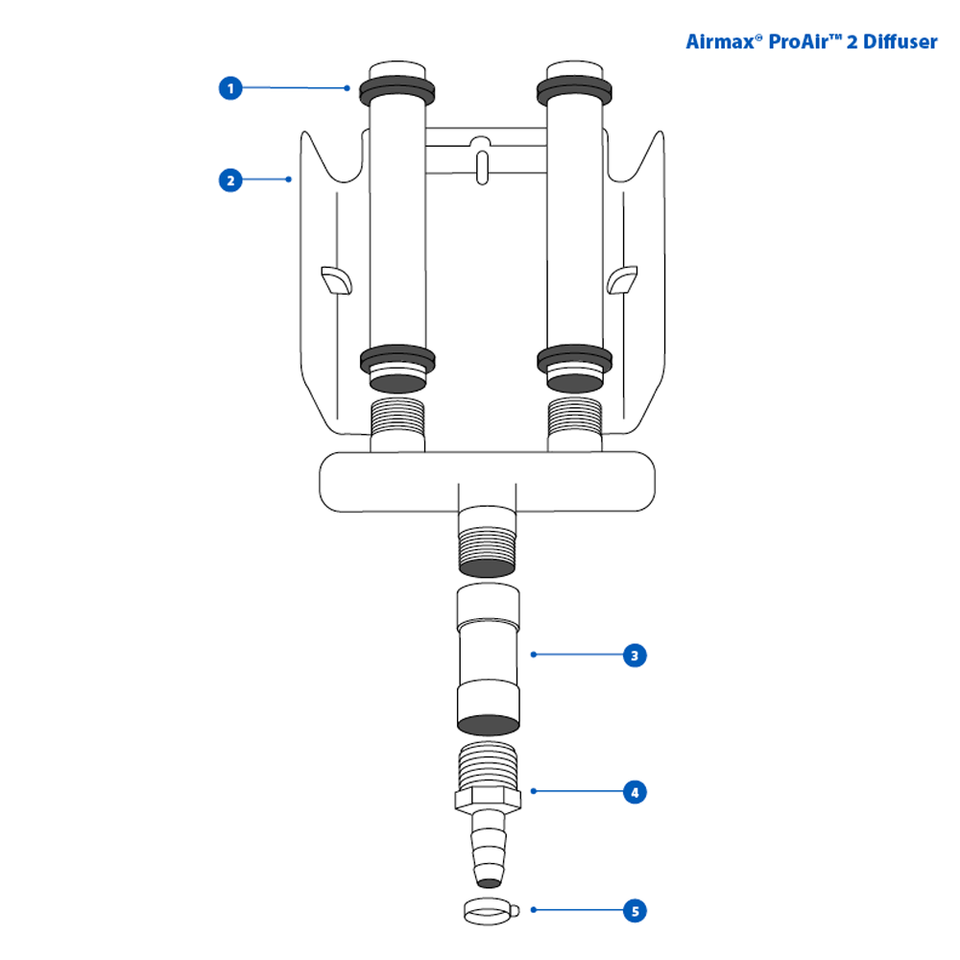 Airmax® ProAir™ 2 Diffuser

1

2

3

4

5