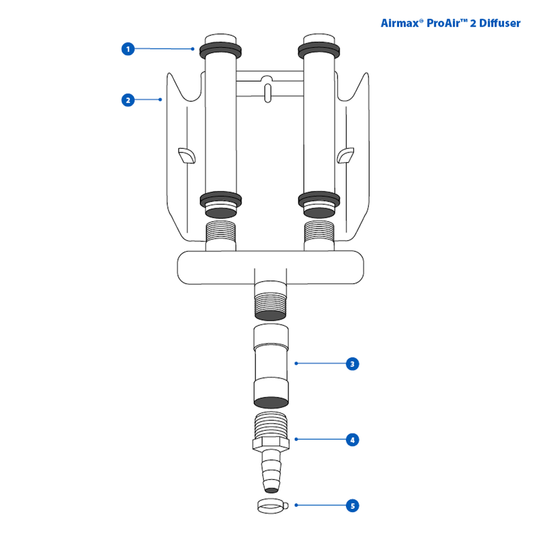 Airmax® ProAir™ 2 Diffuser

1

2

3

4

5