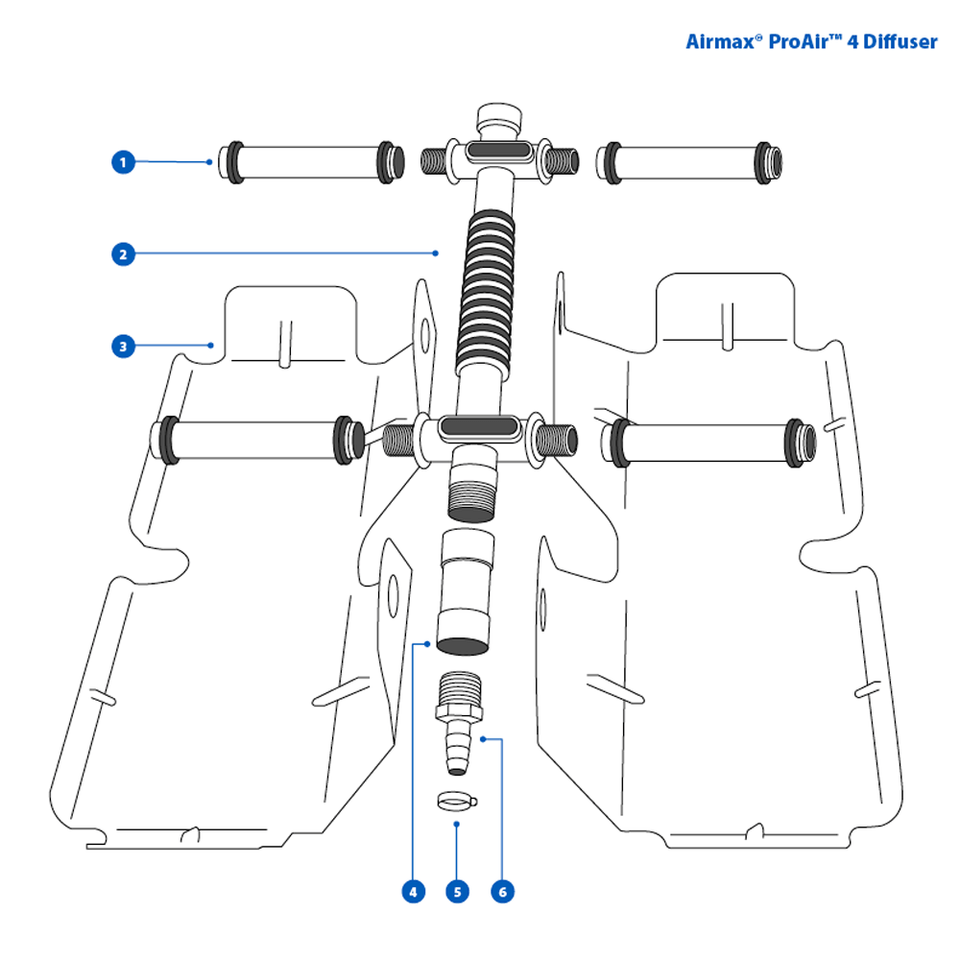 Airmax® ProAir™ 4 Diffuser

1
2
3
4
5
6