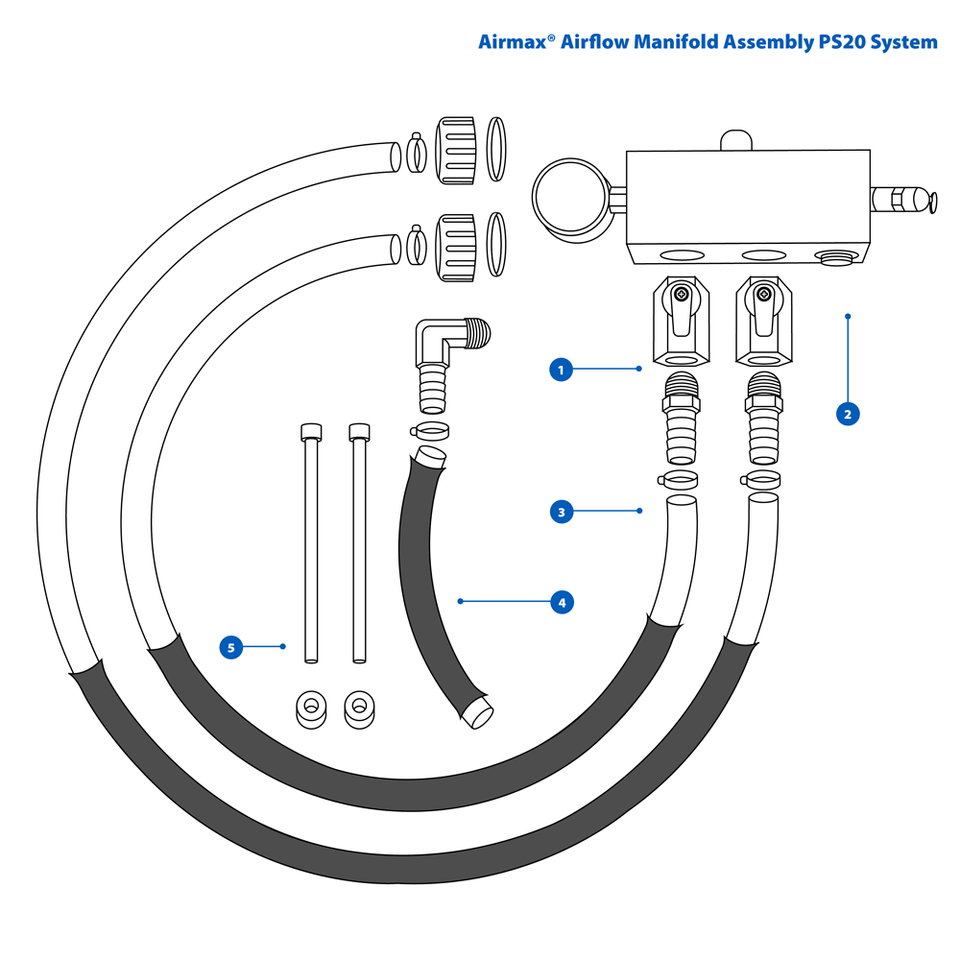 Airmax® Airflow Manifold Assembly PS20 System

1

2

3

4

5