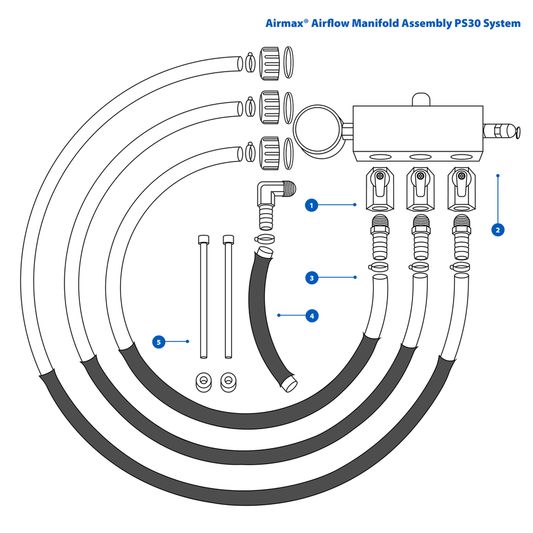 Airmax® Airflow Manifold Assembly PS30 System

1

2

3

4

5