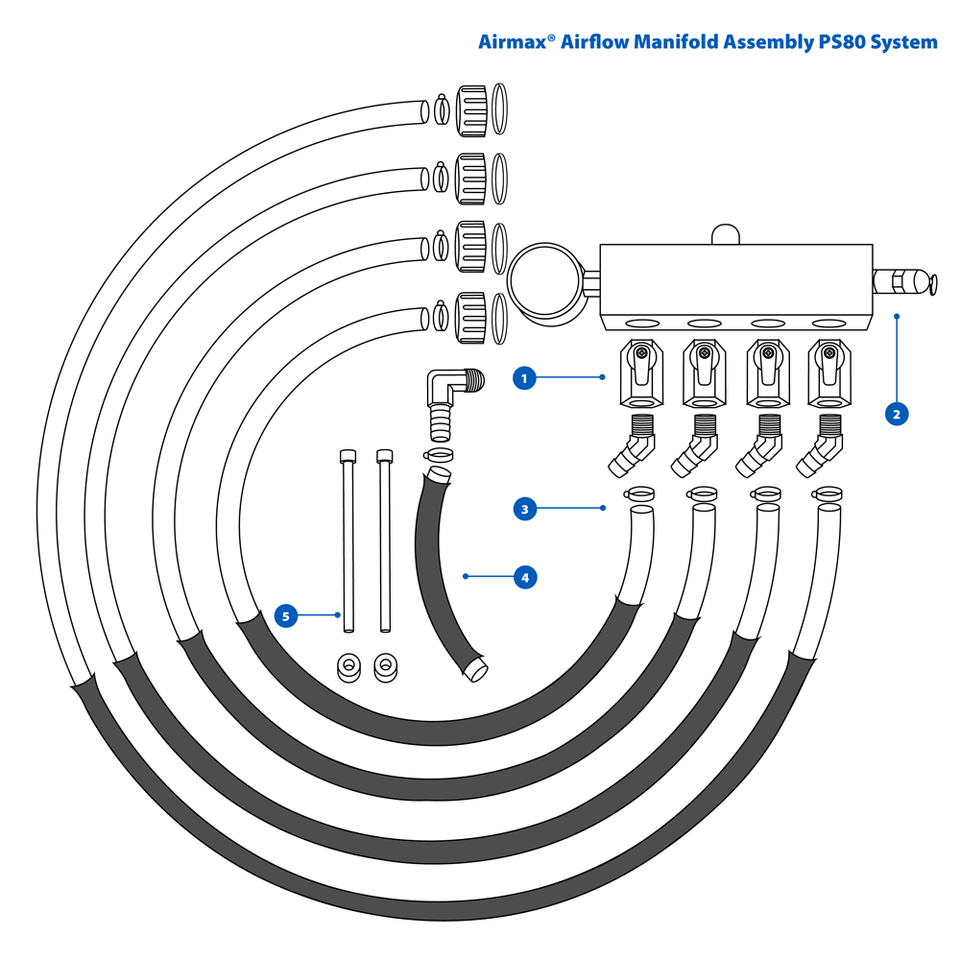 Airmax® Airflow Manifold Assembly PS80 System

1

2

3

4

5