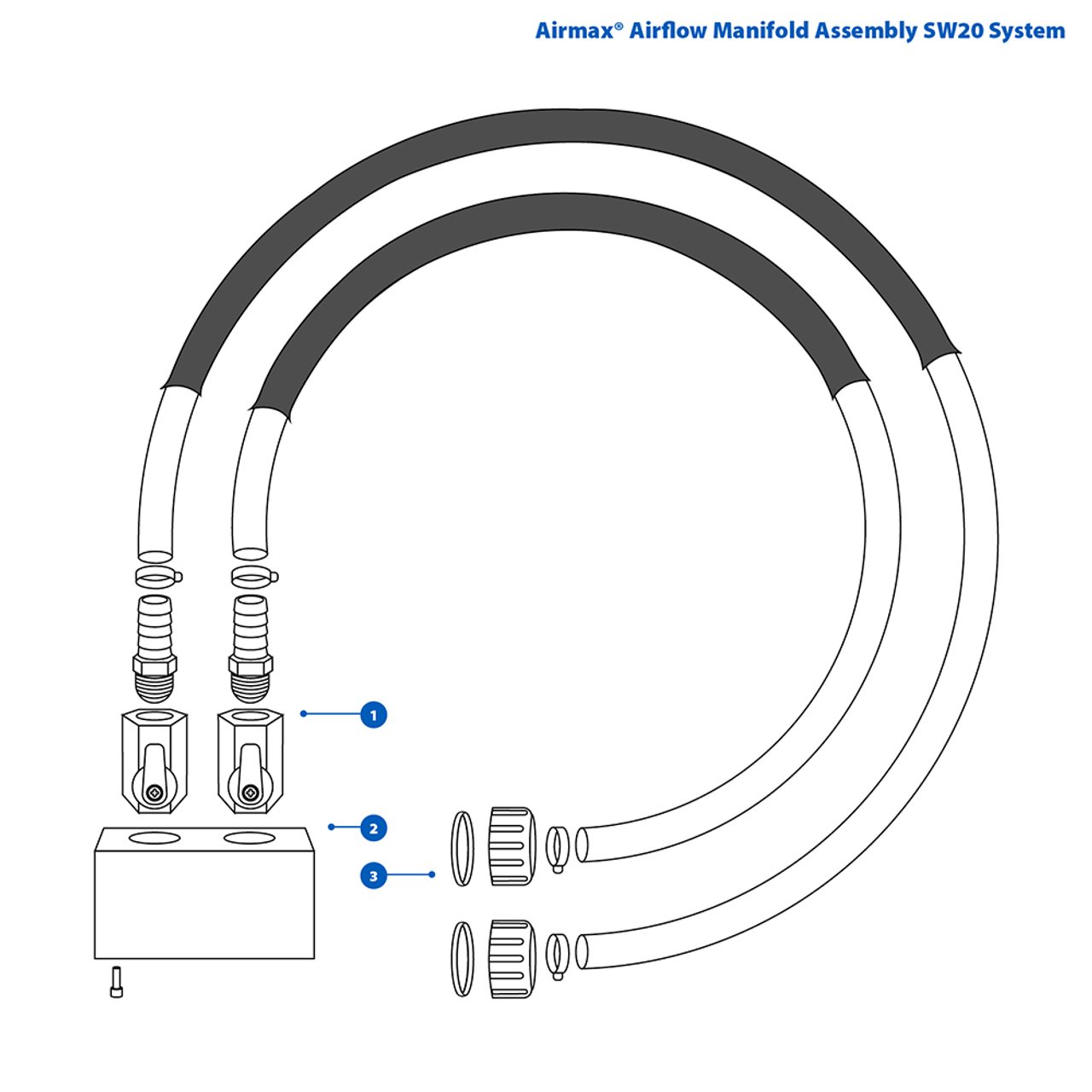 Airmax® Airflow Manifold Assembly SW20 System

1

2

3