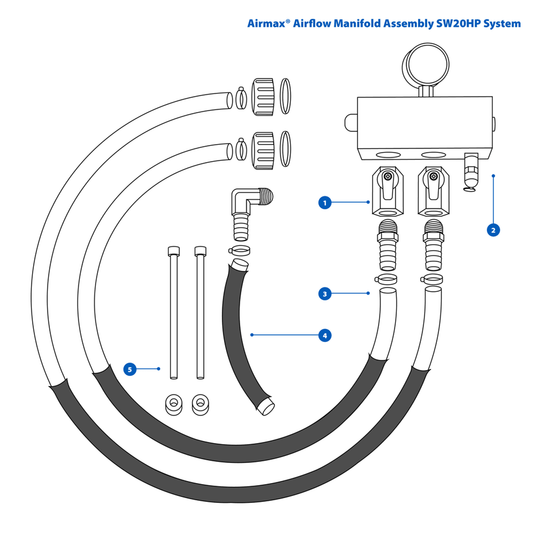 Airmax® Airflow Manifold Assembly SW20HP System

1

2

3

4

5