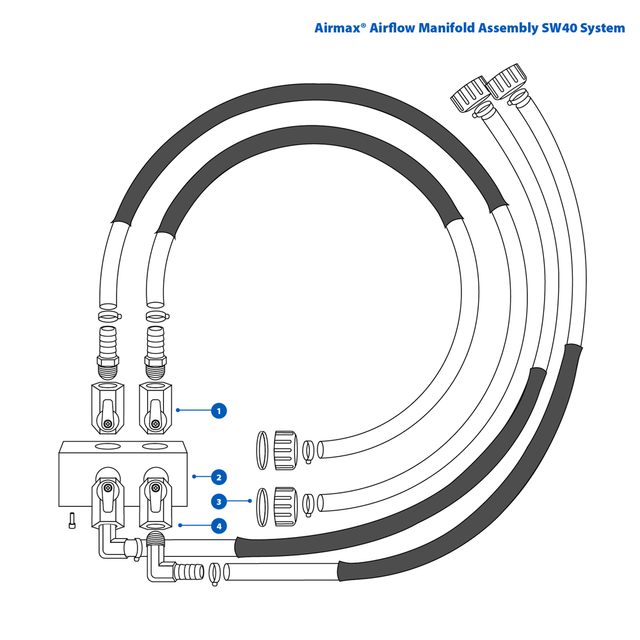 Airmax® Airflow Manifold Assembly SW40 System

1

2

3

4