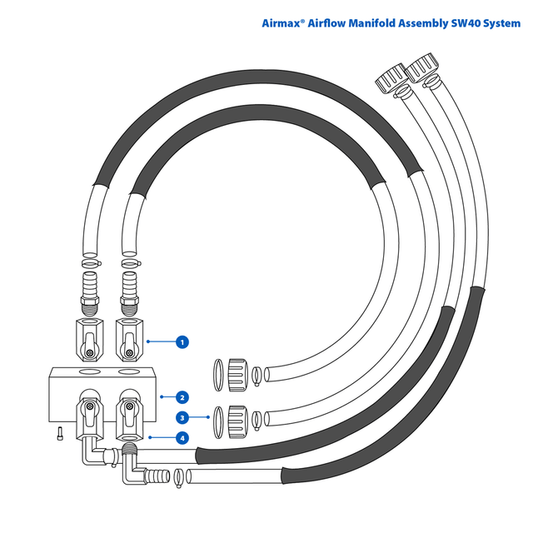 Airmax® Airflow Manifold Assembly SW40 System

1

2

3

4