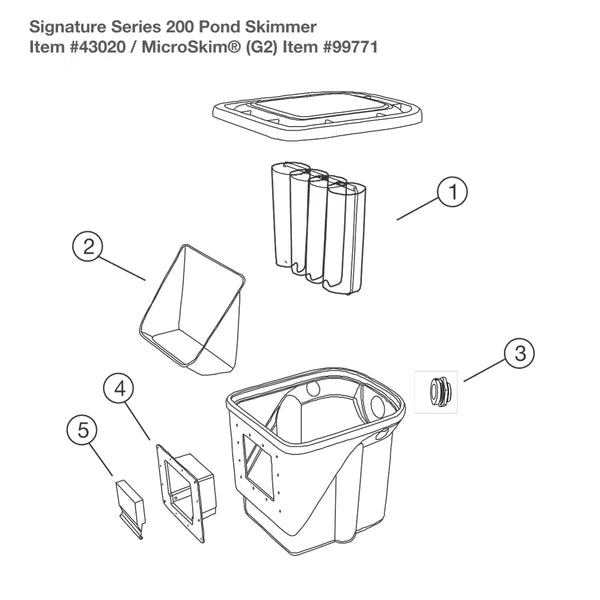 Signature Series 200 Pond Skimmer
Item #43020 / MicroSkim® (G2) Item #99771

1
2
3
4
5