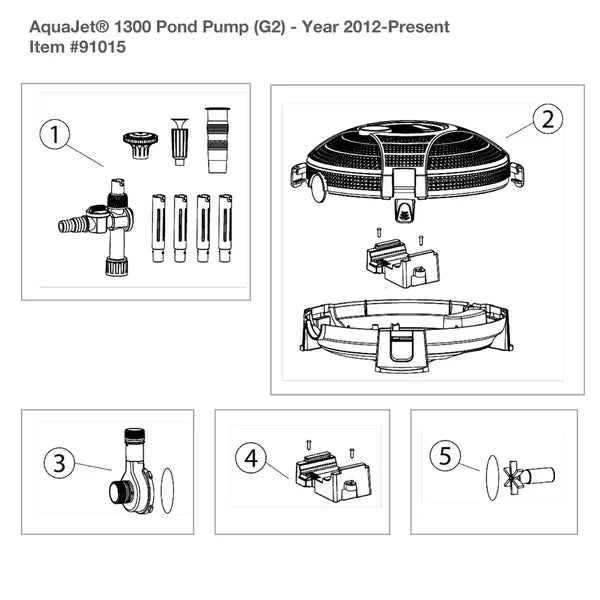 AquaJet® 1300 Pond Pump (G2) - Year 2012-Present
Item #91015

1

2

3

4

5